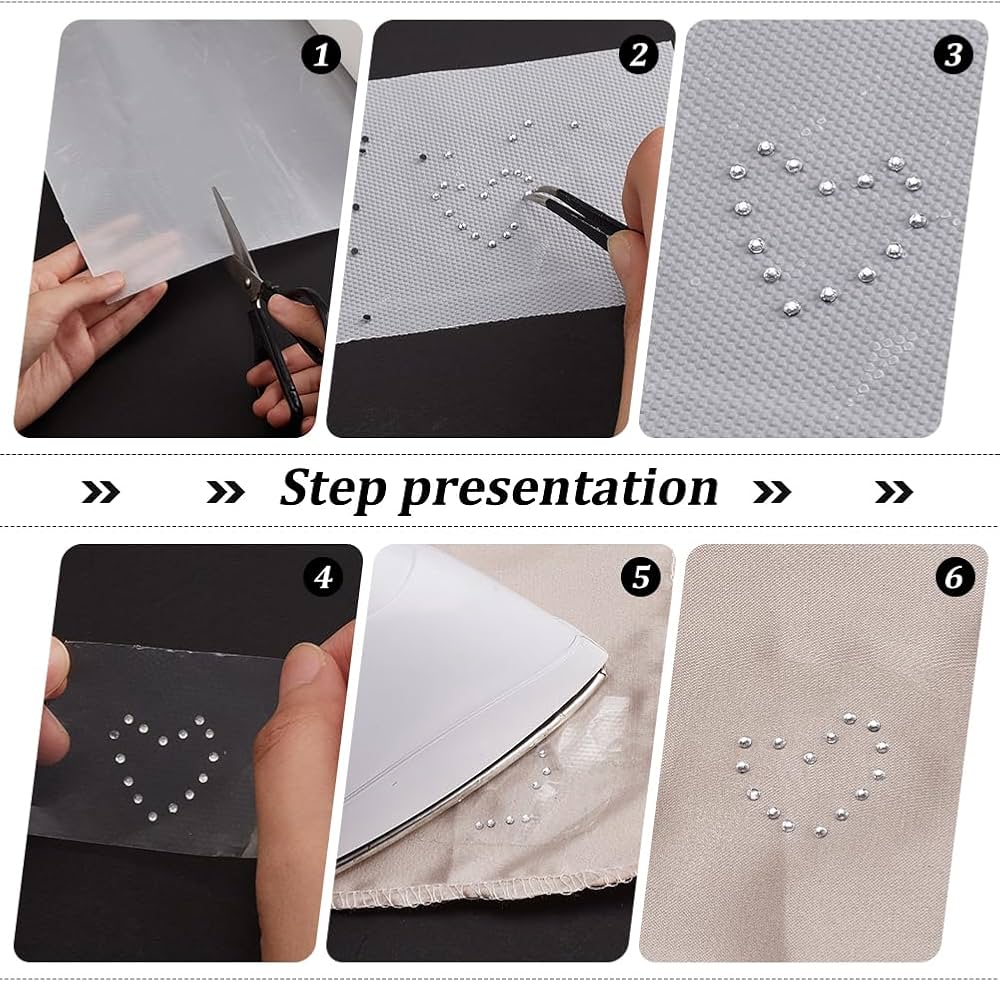 1
2
3
» » Step presentation » »
4
5
6