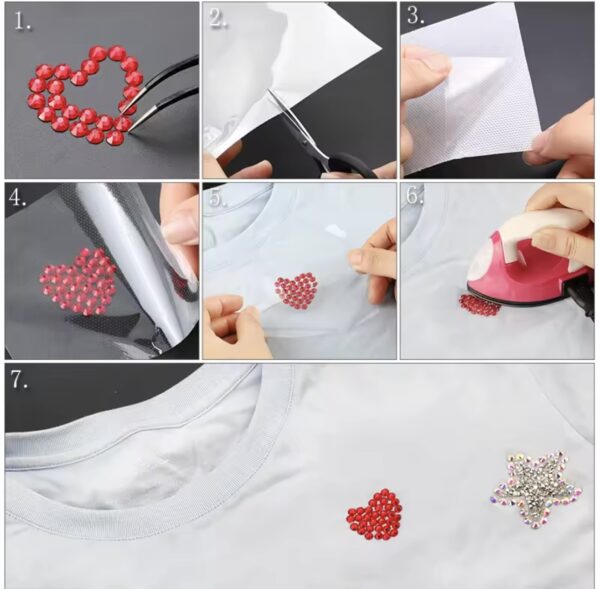 1.

2.

3.

4.

5.

6.

7.