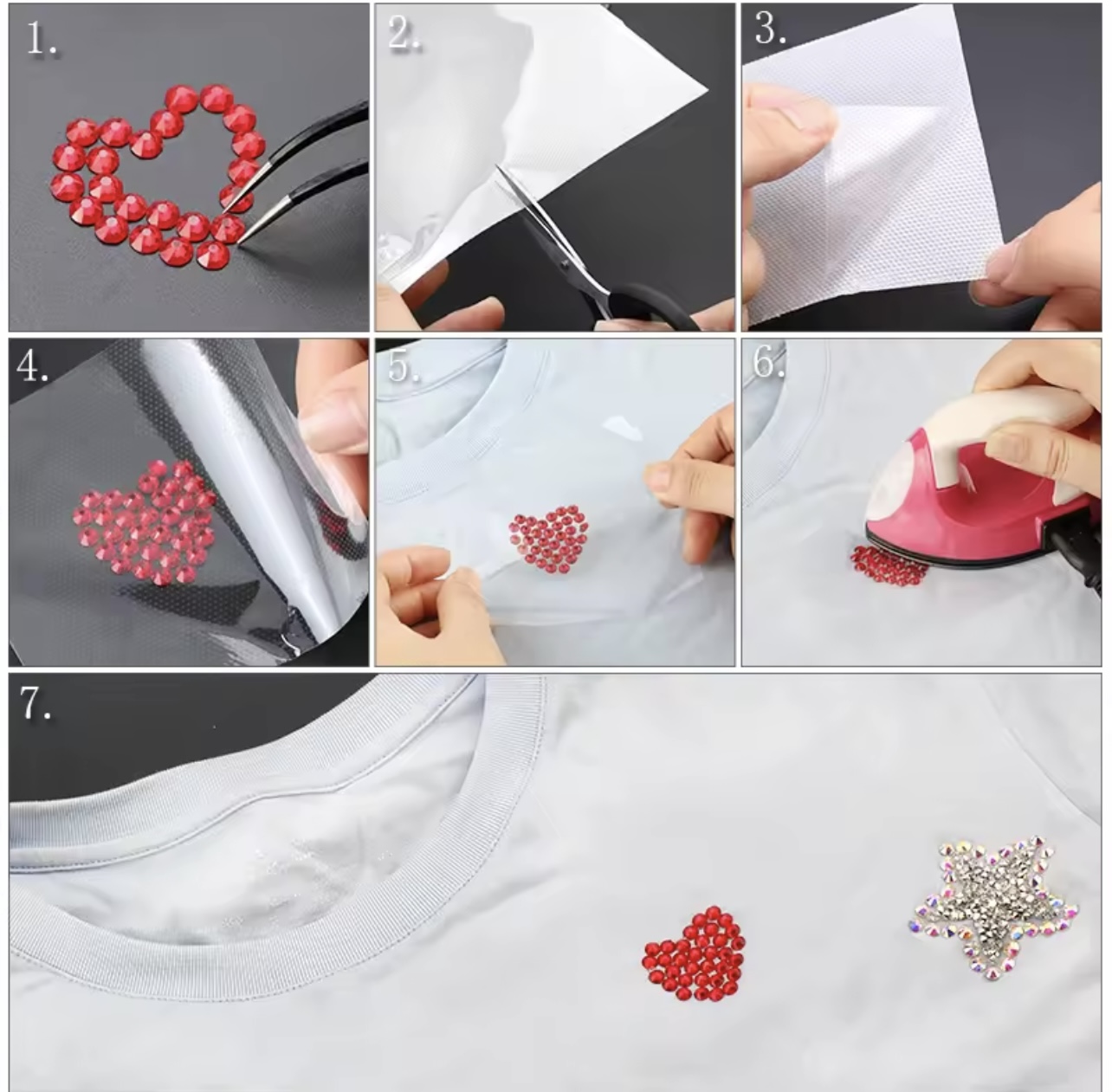 1.

2.

3.

4.

5.

6.

7.