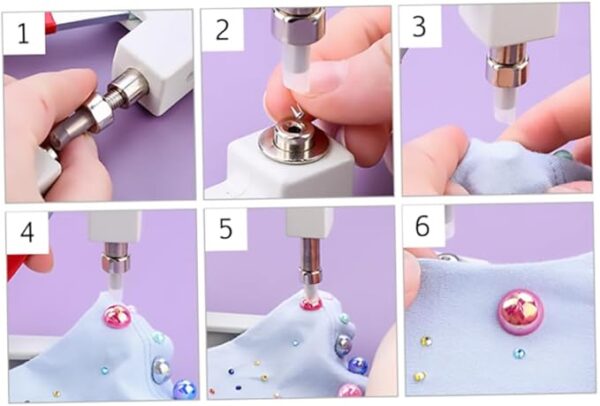 1

2

3

4

5

6